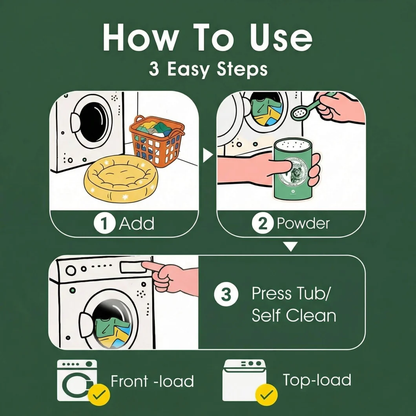 How To Use
3 Easy Steps

1 Add

2 Powder

3 Press Tub/
Self Clean

Front -load

Top-load